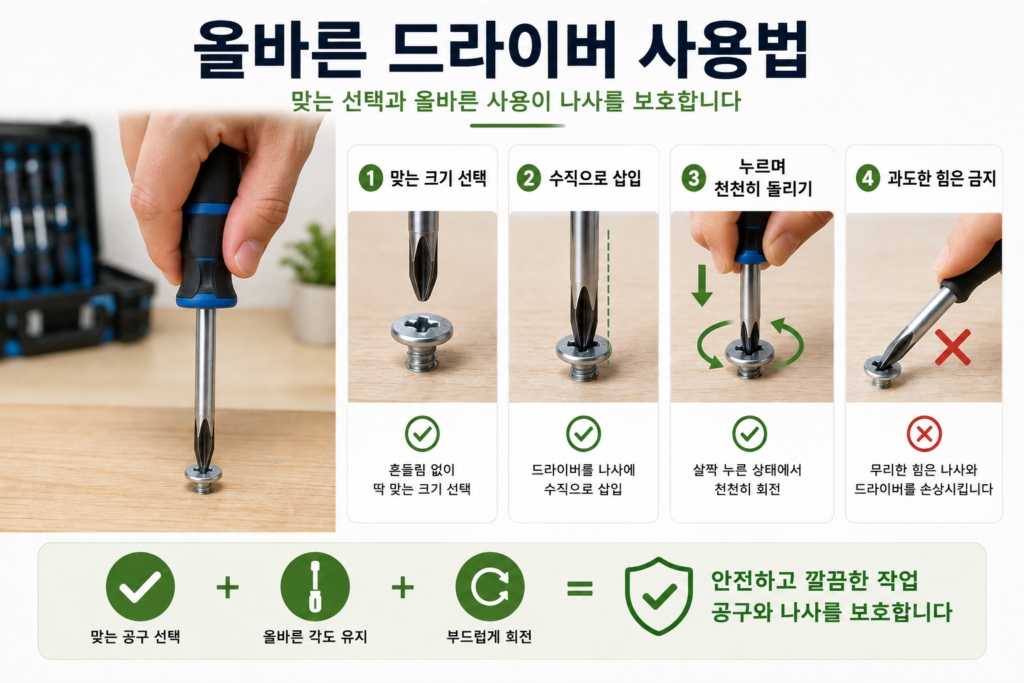 올바른 드라이버 사용법

맞는 선택과 올바른 사용이 나사를 보호합니다

1 맞는 크기 선택

흔들림 없이 딱 맞는 크기 선택

2 수직으로 삽입

드라이버를 나사에 수직으로 삽입

3 누르며 천천히 돌리기

살짝 누른 상태에서 천천히 회전

4 과도한 힘은 금지

무리한 힘은 나사와 드라이버를 손상시킵니다

맞는 공구 선택 + 올바른 각도 유지 + 부드럽게 회전 = 안전하고 깔끔한 작업 공구와 나사를 보호합니다